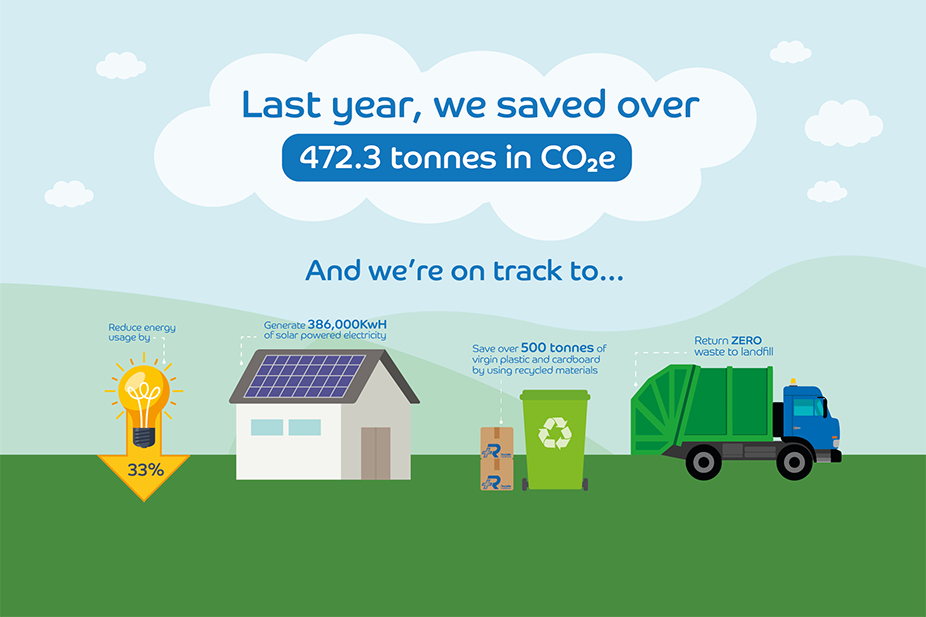 Last year, we saved over

472.3 tonnes in $CO_2e$

And we're on track to...

Reduce energy usage by

33%

Generate 386,000KwH of solar powered electricity

Save over 500 tonnes of virgin plastic and cardboard by using recycled materials

Return ZERO waste to landfill